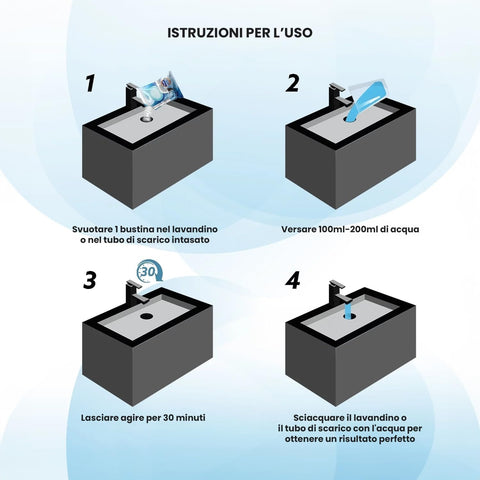 ISTRUZIONI PER L'USO

1

Svuotare 1 bustina nel lavandino o nel tubo di scarico intasato

2

Versare 100ml-200ml di acqua

3

30

Lasciare agire per 30 minuti

4

Sciacquare il lavandino o il tubo di scarico con l'acqua per ottenere un risultato perfetto